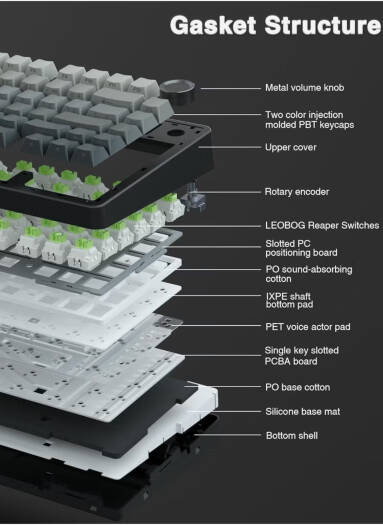 Gasket Structure

Metal volume knob

Two color injection molded PBT keycaps

Upper cover

Rotary encoder

LEOBOG Reaper Switches

Slotted PC positioning board

PO sound-absorbing cotton

IXPE shaft bottom pad

PET voice actor pad

Single key slotted PCBA board

PO base cotton

Silicone base mat

Bottom shell